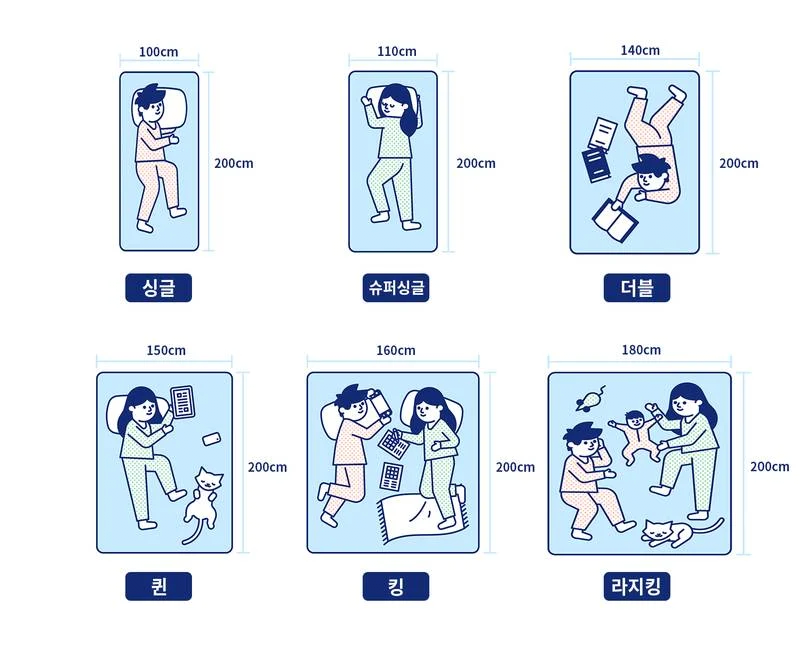 100cm
200cm
싱글

110cm
200cm
슈퍼싱글

140cm
200cm
더블

150cm
200cm
퀸

160cm
200cm
킹

180cm
200cm
라지킹